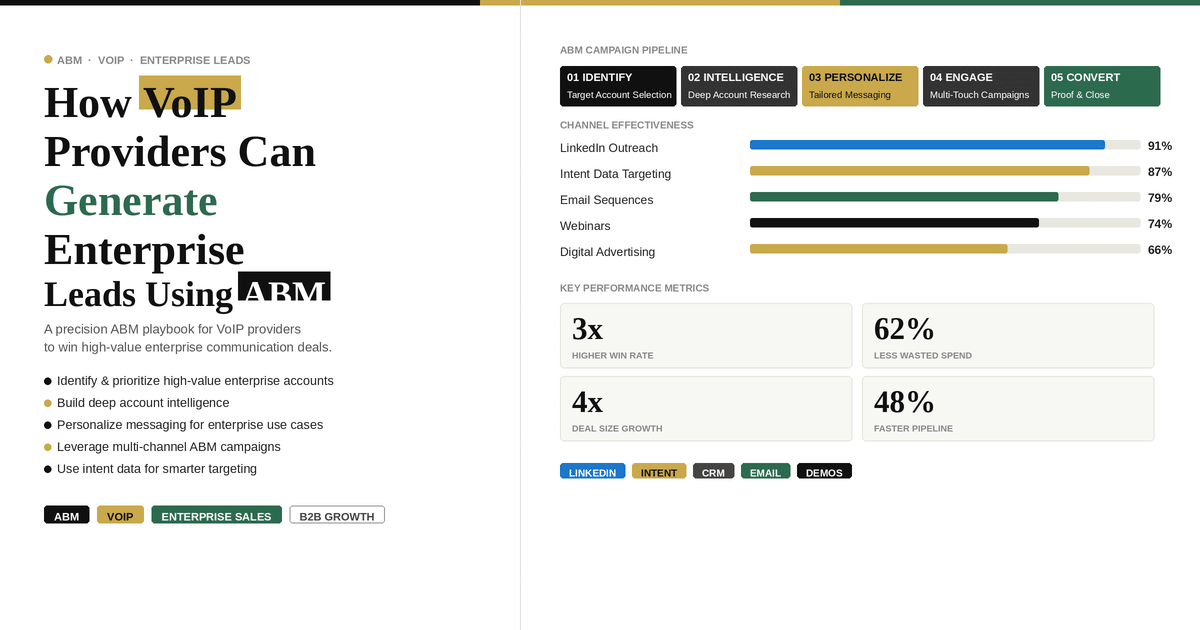 • ABM · VOIP · ENTERPRISE LEADS

How VoIP Providers Can Generate Enterprise Leads Using ABM

A precision ABM playbook for VoIP providers to win high-value enterprise communication deals.

• Identify & prioritize high-value enterprise accounts
• Build deep account intelligence
• Personalize messaging for enterprise use cases
• Leverage multi-channel ABM campaigns
• Use intent data for smarter targeting

ABM VOIP ENTERPRISE SALES B2B GROWTH

ABM CAMPAIGN PIPELINE

01 IDENTIFY
Target Account Selection

02 INTELLIGENCE
Deep Account Research

03 PERSONALIZE
Tailored Messaging

04 ENGAGE
Multi-Touch Campaigns

05 CONVERT
Proof & Close

CHANNEL EFFECTIVENESS

LinkedIn Outreach 91%
Intent Data Targeting 87%
Email Sequences 79%
Webinars 74%
Digital Advertising 66%

KEY PERFORMANCE METRICS

3x
HIGHER WIN RATE

62%
LESS WASTED SPEND

4x
DEAL SIZE GROWTH

48%
FASTER PIPELINE

LINKEDIN INTENT CRM EMAIL DEMOS